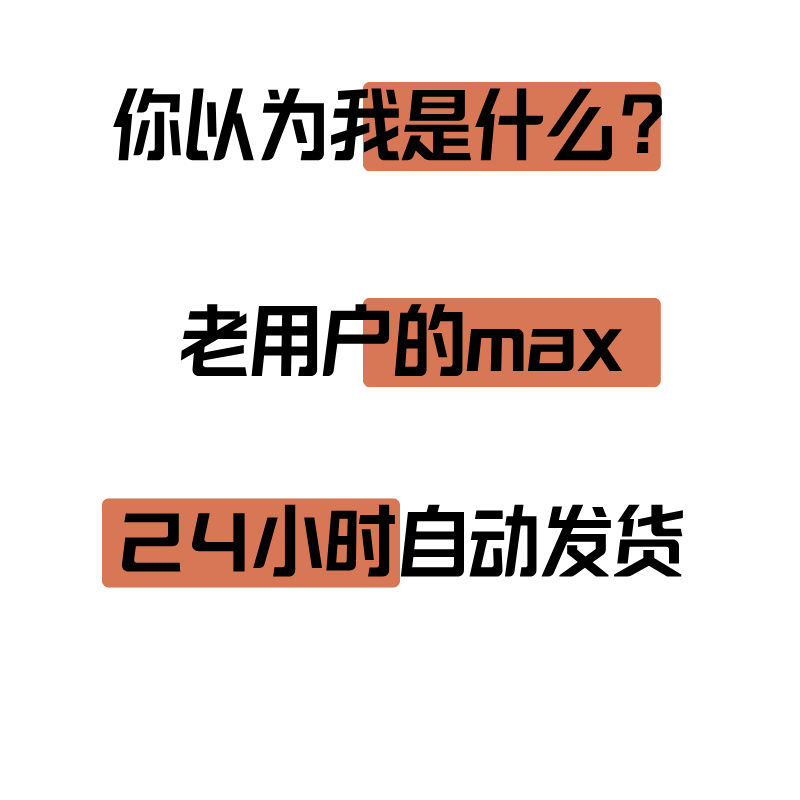 你以为我是什么？

老用户的max

24小时自动发货